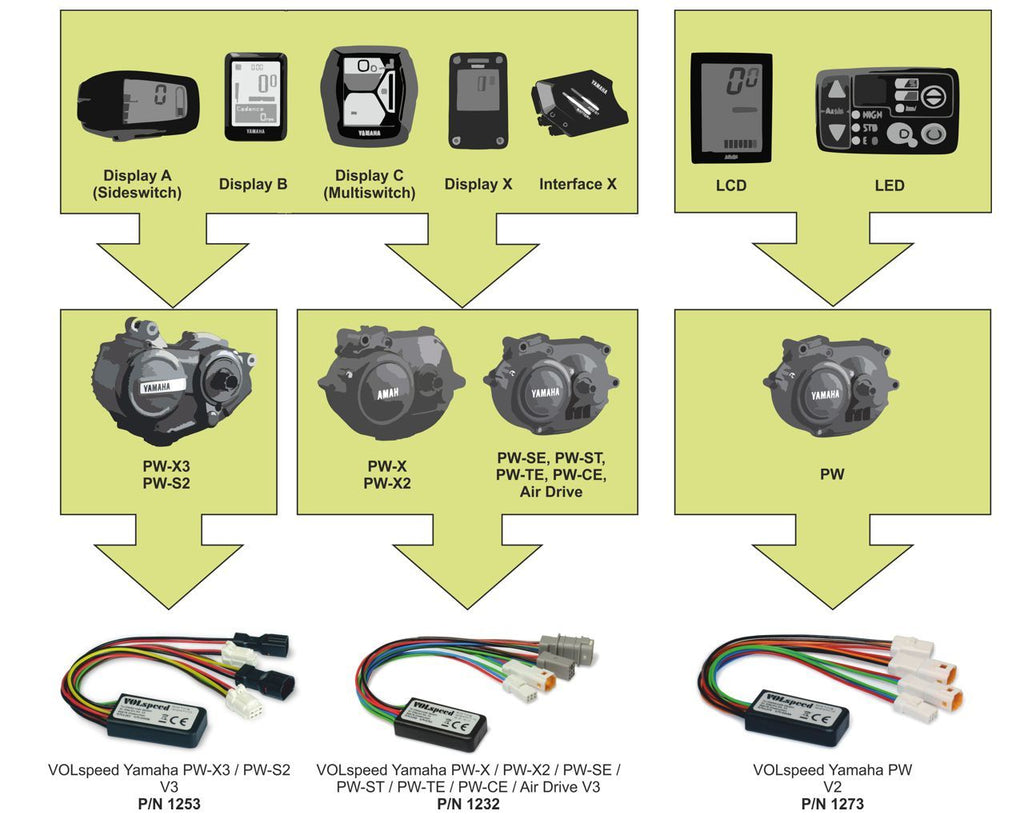 Display A (Sideswitch)

Display B

Display C (Multiswitch)

Display X

Interface X

LCD

LED

PW-X3
PW-S2

PW-X
PW-X2

PW-SE, PW-ST, PW-TE, PW-CE, Air Drive

PW

VOLspeed Yamaha PW-X3 / PW-S2 V3
P/N 1253

VOLspeed Yamaha PW-X / PW-X2 / PW-SE / PW-ST / PW-TE / PW-CE / Air Drive V3
P/N 1232

VOLspeed Yamaha PW V2
P/N 1273